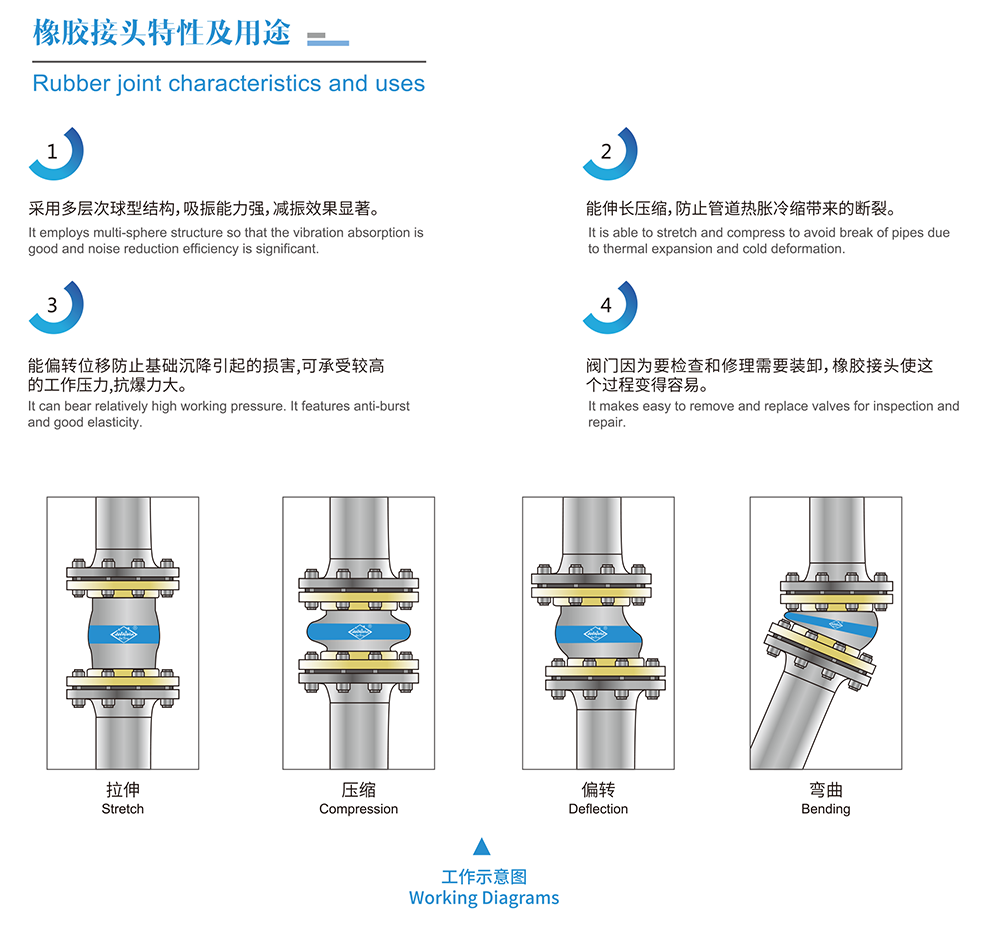 橡胶接头特性及用途

Rubber joint characteristics and uses

1

采用多层次球型结构，吸振能力强，减振效果显著。
It employs multi-sphere structure so that the vibration absorption is good and noise reduction efficiency is significant.

2

能伸长压缩，防止管道热胀冷缩带来的断裂。
It is able to stretch and compress to avoid break of pipes due to thermal expansion and cold deformation.

3

能偏转位移防止基础沉降引起的损害，可承受较高的工作压力，抗爆力大。
It can bear relatively high working pressure. It features anti-burst and good elasticity.

4

阀门因为要检查和修理需要装卸，橡胶接头使这个过程变得容易。
It makes easy to remove and replace valves for inspection and repair.

拉伸
Stretch

压缩
Compression

偏转
Deflection

弯曲
Bending

工作示意图
Working Diagrams